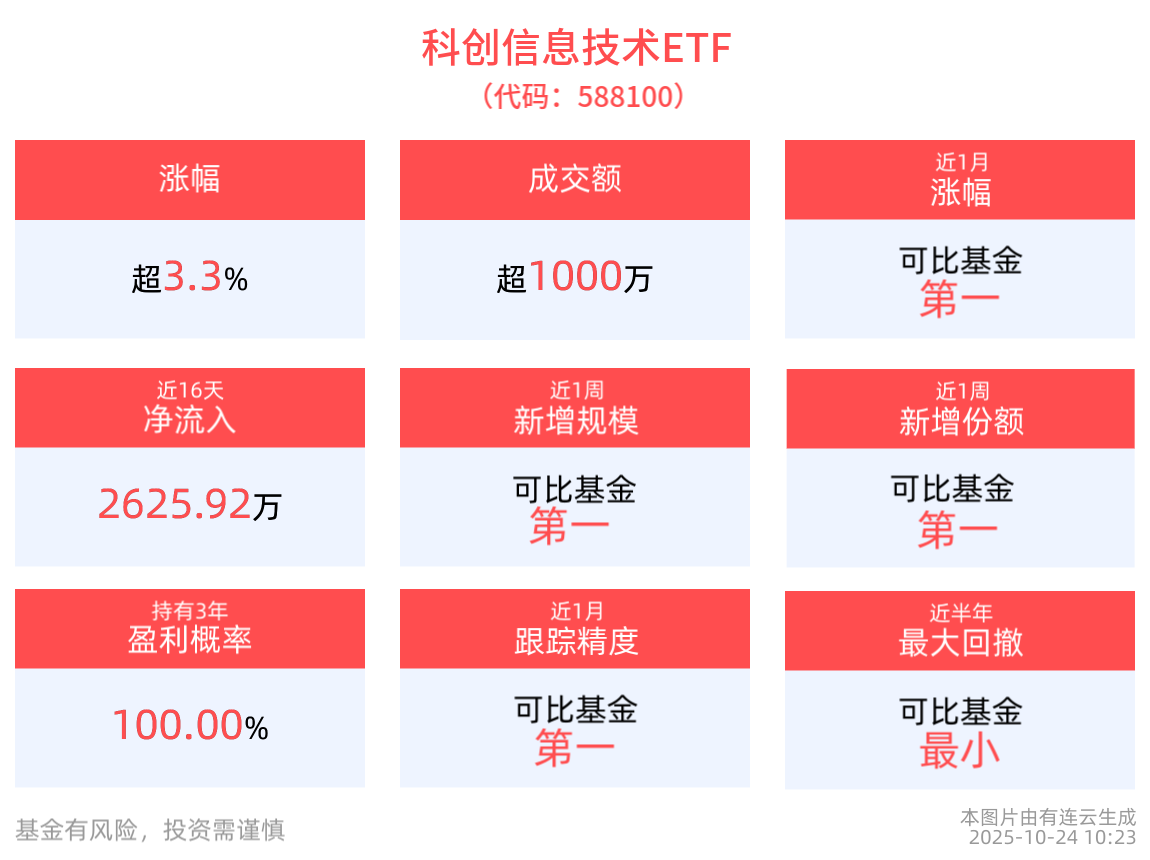 科创信息技术ETF
（代码：588100）

涨幅
超3.3%

成交额
超1000万

近1月
涨幅
可比基金
第一

近16天
净流入
2625.92万

近1周
新增规模
可比基金
第一

近1周
新增份额
可比基金
第一

持有3年
盈利概率
100.00%

近1月
跟踪精度
可比基金
第一

近半年
最大回撤
可比基金
最小

基金有风险，投资需谨慎

本图片由有连云生成
2025-10-24 10:23