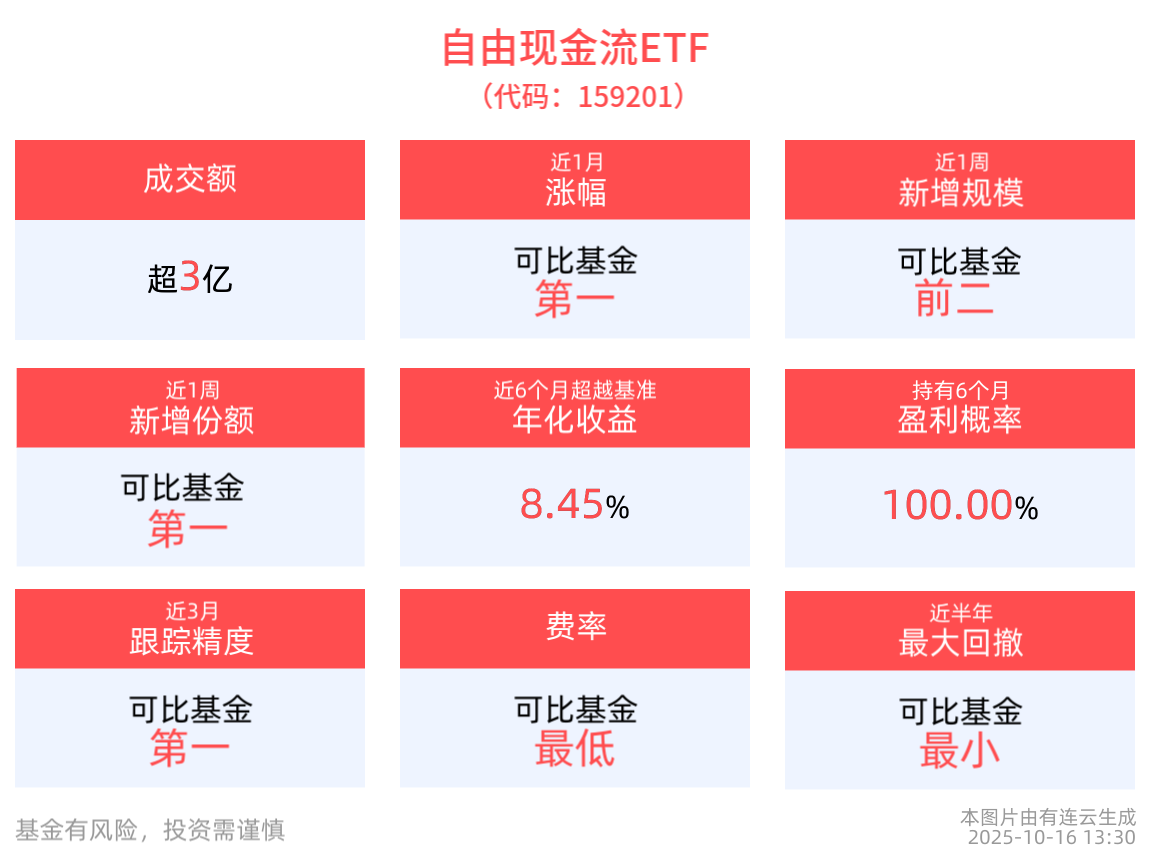 自由现金流ETF
（代码：159201）

成交额
超3亿

近1月
涨幅
可比基金
第一

近1周
新增规模
可比基金
前二

近1周
新增份额
可比基金
第一

近6个月超越基准
年化收益
8.45%

持有6个月
盈利概率
100.00%

近3月
跟踪精度
可比基金
第一

费率
可比基金
最低

近半年
最大回撤
可比基金
最小

基金有风险，投资需谨慎

本图片由有连云生成
2025-10-16 13:30