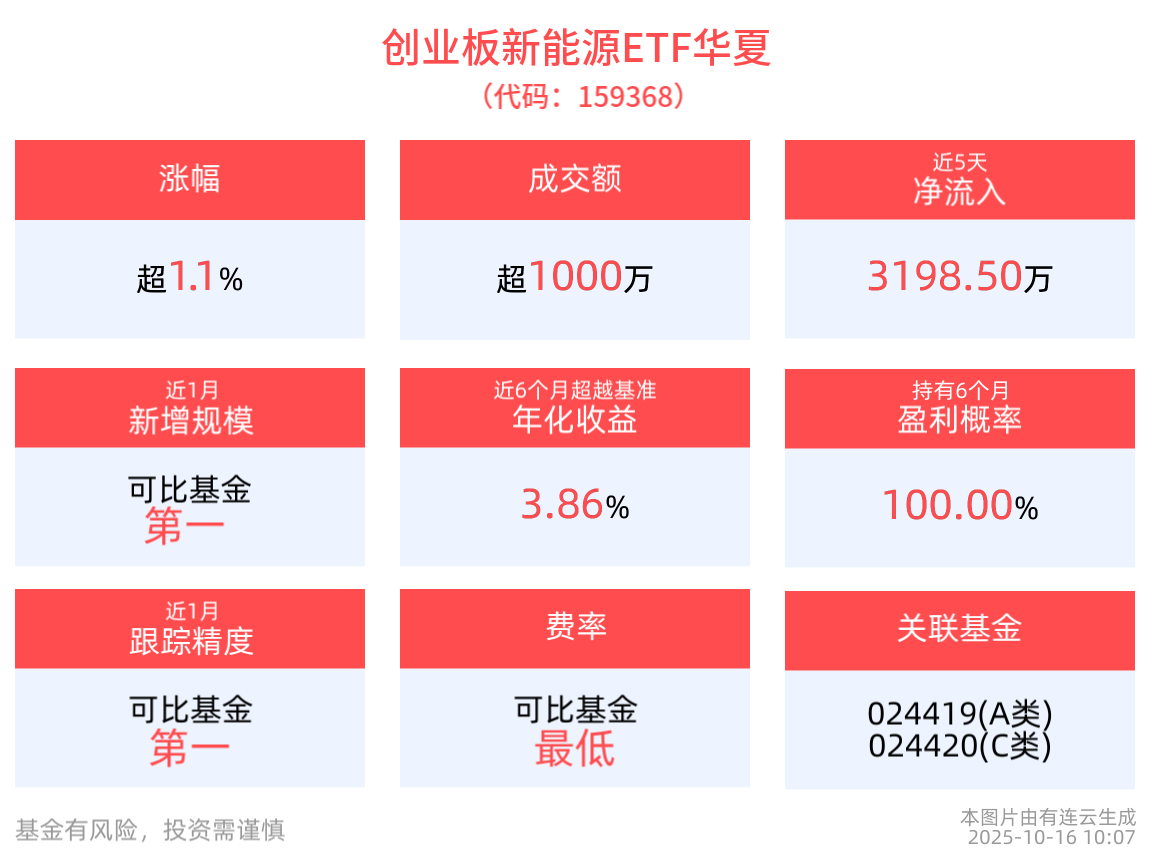 创业板新能源ETF华夏
（代码：159368）

涨幅

超1.1%

成交额

超1000万

近5天
净流入

3198.50万

近1月
新增规模

可比基金
第一

近6个月超越基准
年化收益

3.86%

持有6个月
盈利概率

100.00%

近1月
跟踪精度

可比基金
第一

费率

可比基金
最低

关联基金

024419(A类)
024420(C类)

基金有风险，投资需谨慎

本图片由有连云生成
2025-10-16 10:07