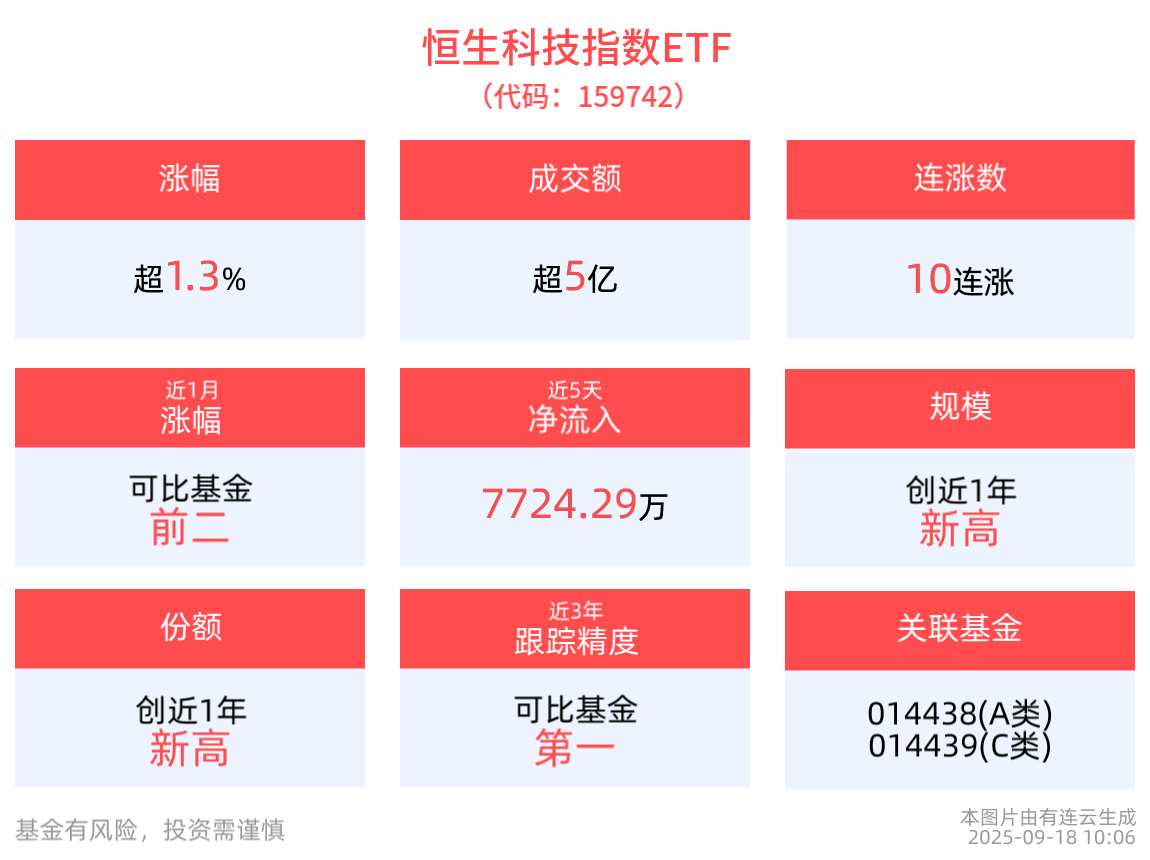 恒生科技指数ETF
（代码：159742）

涨幅
超1.3%

成交额
超5亿

连涨数
10连涨

近1月
涨幅
可比基金
前二

近5天
净流入
7724.29万

规模
创近1年
新高

份额
创近1年
新高

近3年
跟踪精度
可比基金
第一

关联基金
014438(A类)
014439(C类)

基金有风险，投资需谨慎

本图片由有连云生成
2025-09-18 10:06