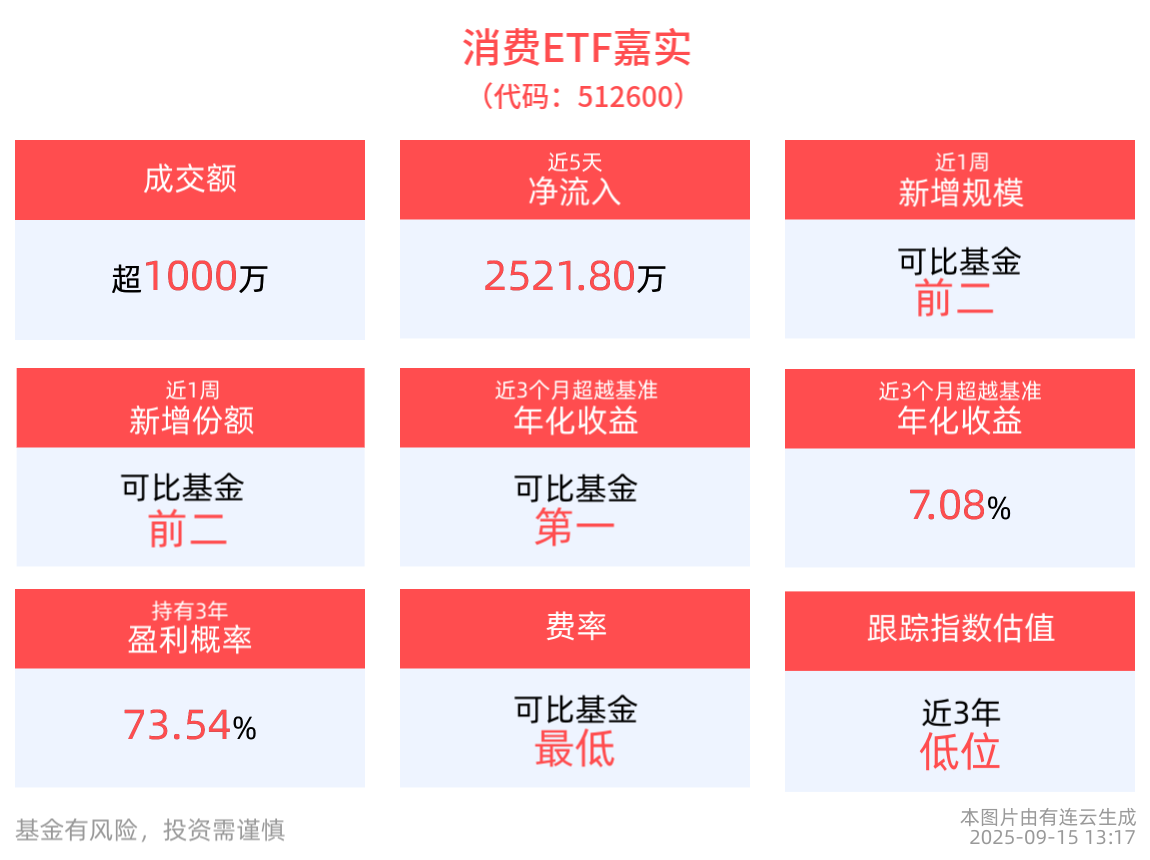 消费ETF嘉实
（代码：512600）

成交额
超1000万

近5天
净流入
2521.80万

近1周
新增规模
可比基金
前二

近1周
新增份额
可比基金
前二

近3个月超越基准
年化收益
可比基金
第一

近3个月超越基准
年化收益
7.08%

持有3年
盈利概率
73.54%

费率
可比基金
最低

跟踪指数估值
近3年
低位

基金有风险，投资需谨慎

本图片由有连云生成
2025-09-15 13:17