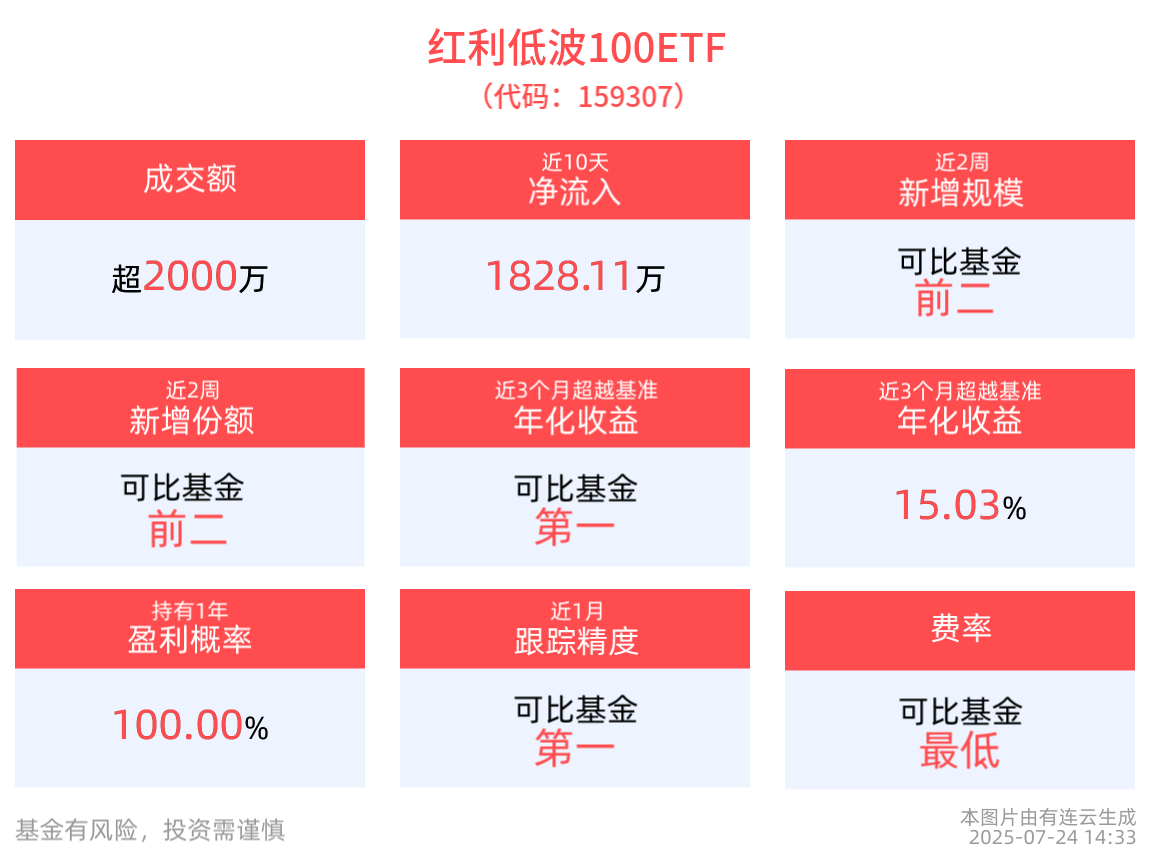 红利低波100ETF
（代码：159307）

成交额
超2000万

近10天
净流入
1828.11万

近2周
新增规模
可比基金
前二

近2周
新增份额
可比基金
前二

近3个月超越基准
年化收益
可比基金
第一

近3个月超越基准
年化收益
15.03%

持有1年
盈利概率
100.00%

近1月
跟踪精度
可比基金
第一

费率
可比基金
最低

基金有风险，投资需谨慎

本图片由有连云生成
2025-07-24 14:33