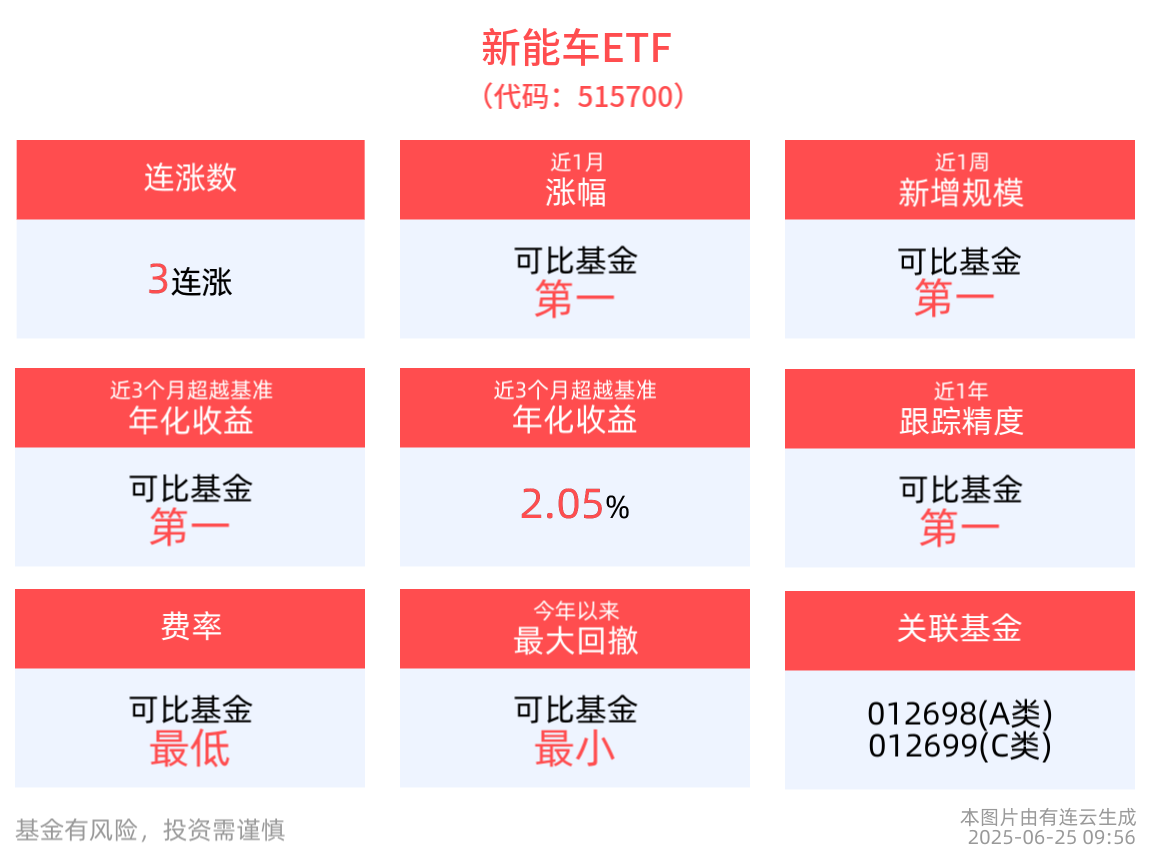 新能车ETF
（代码：515700）

连涨数

3连涨

近1月
涨幅

可比基金
第一

近1周
新增规模

可比基金
第一

近3个月超越基准
年化收益

可比基金
第一

近3个月超越基准
年化收益

2.05%

近1年
跟踪精度

可比基金
第一

费率

可比基金
最低

今年以来
最大回撤

可比基金
最小

关联基金

012698(A类)
012699(C类)

基金有风险，投资需谨慎

本图片由有连云生成
2025-06-25 09:56