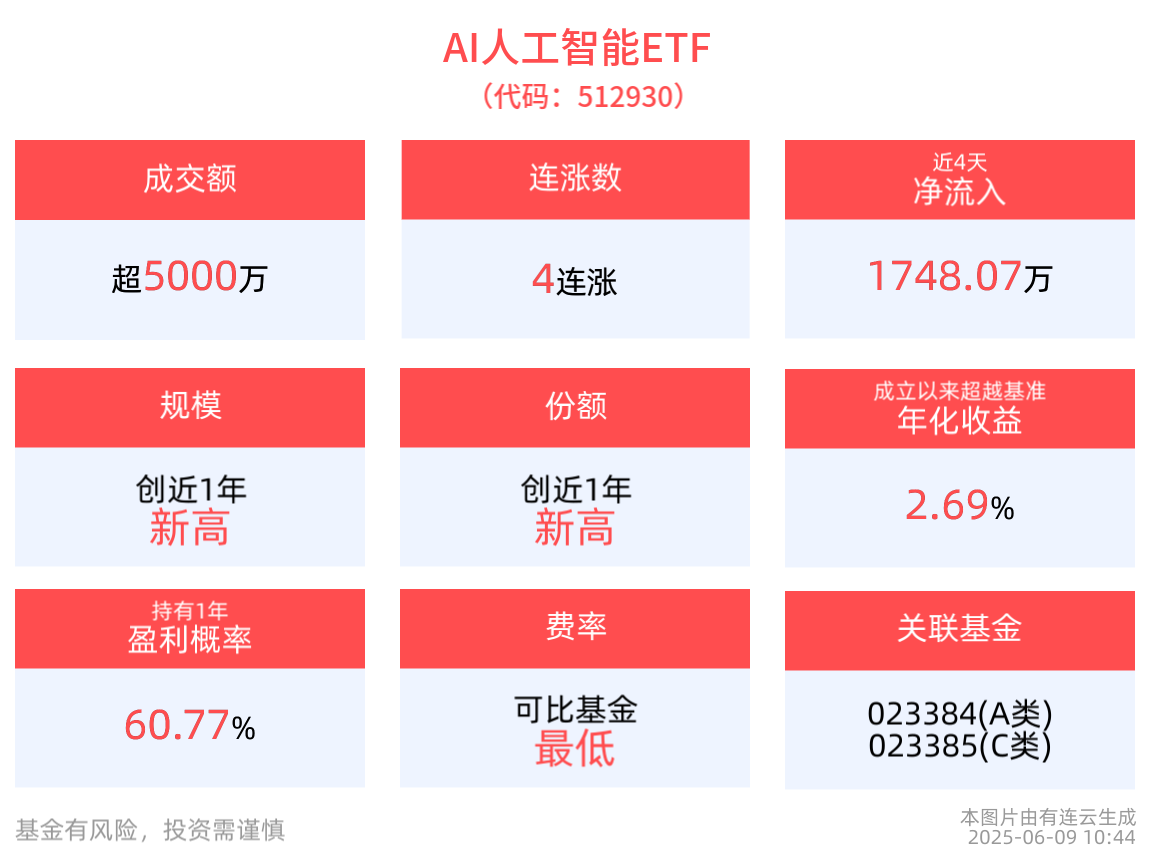 AI人工智能ETF
（代码：512930）

成交额

超5000万

连涨数

4连涨

近4天
净流入

1748.07万

规模

创近1年
新高

份额

创近1年
新高

成立以来超越基准
年化收益

2.69%

持有1年
盈利概率

60.77%

费率

可比基金
最低

关联基金

023384(A类)
023385(C类)

基金有风险，投资需谨慎

本图片由有连云生成
2025-06-09 10:44