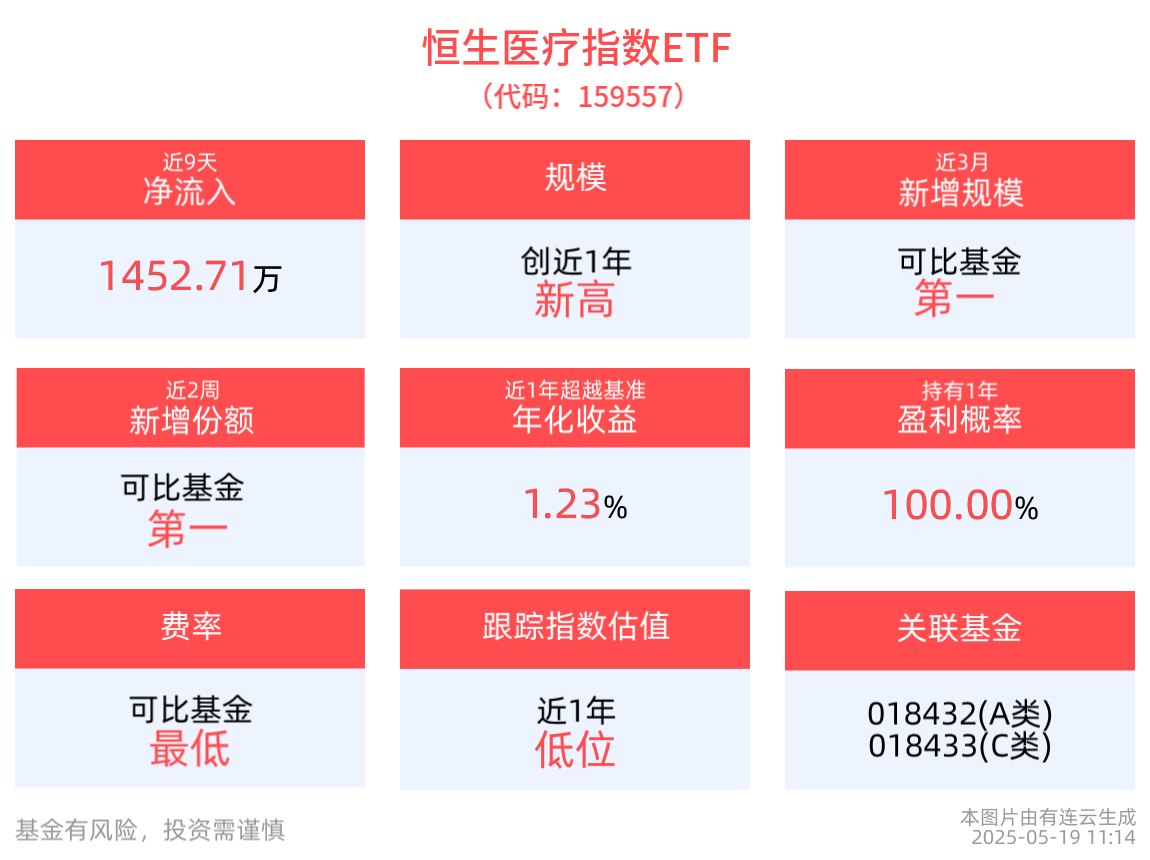 恒生医疗指数ETF
（代码：159557）

近9天
净流入
1452.71万

规模
创近1年
新高

近3月
新增规模
可比基金
第一

近2周
新增份额
可比基金
第一

近1年超越基准
年化收益
1.23%

持有1年
盈利概率
100.00%

费率
可比基金
最低

跟踪指数估值
近1年
低位

关联基金
018432(A类)
018433(C类)

基金有风险，投资需谨慎

本图片由有连云生成
2025-05-19 11:14