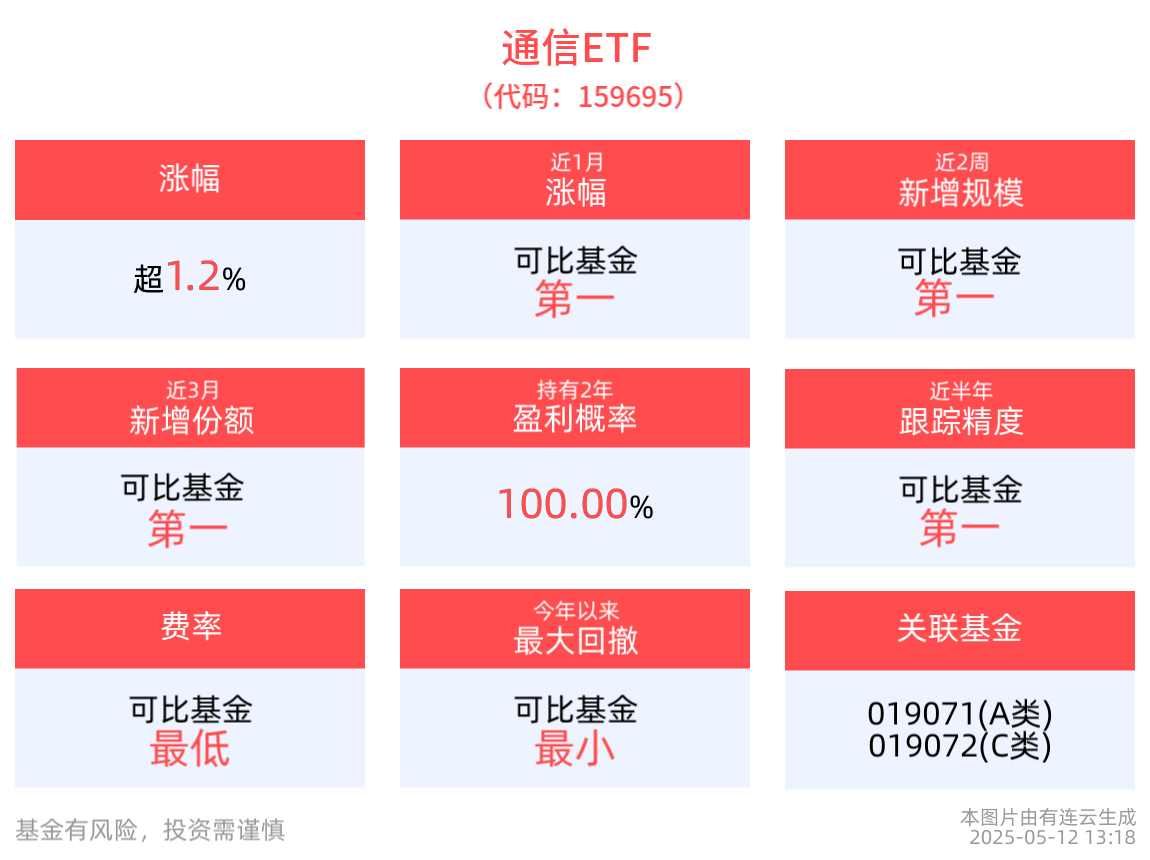 通信ETF
（代码：159695）

涨幅

超1.2%

近1月
涨幅

可比基金
第一

近2周
新增规模

可比基金
第一

近3月
新增份额

可比基金
第一

持有2年
盈利概率

100.00%

近半年
跟踪精度

可比基金
第一

费率

可比基金
最低

今年以来
最大回撤

可比基金
最小

关联基金

019071(A类)
019072(C类)

基金有风险，投资需谨慎

本图片由有连云生成
2025-05-12 13:18