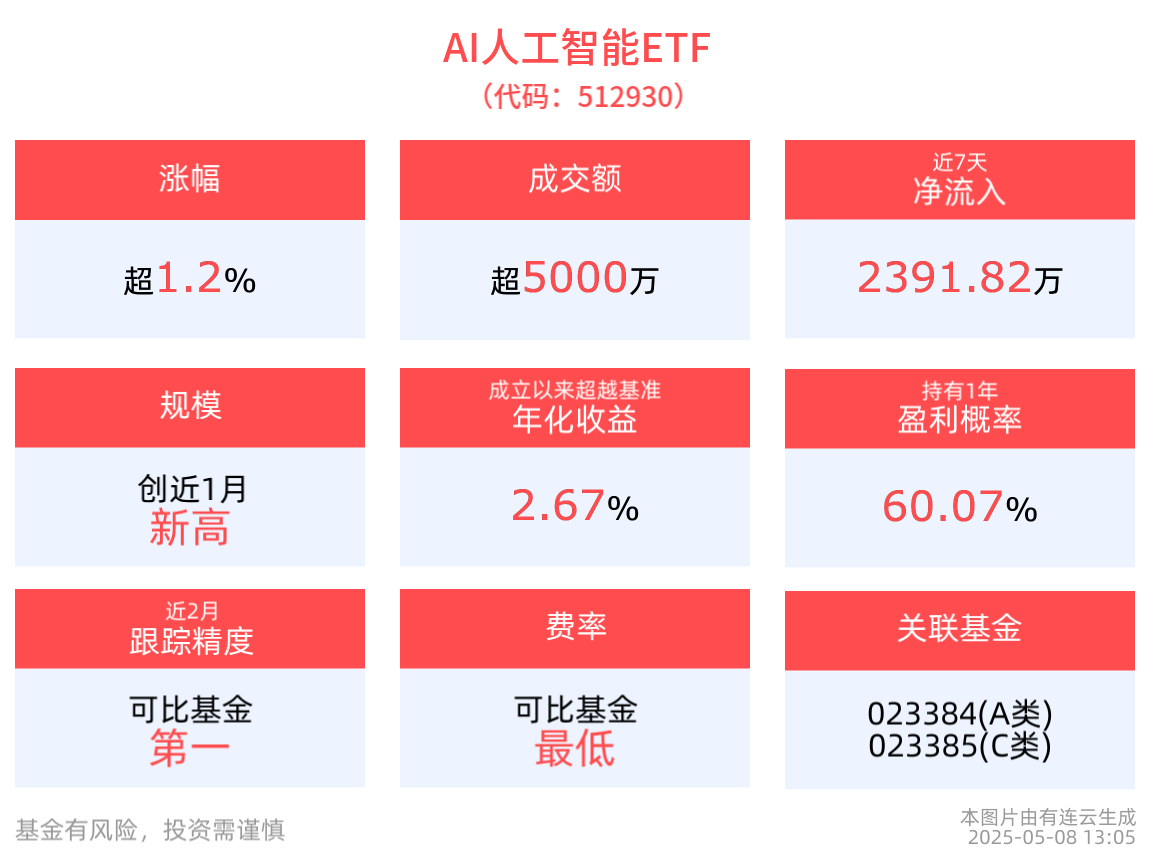 AI人工智能ETF
(代码:512930)

涨幅

超1.2%

成交额

超5000万

近7天
净流入

2391.82万

规模

创近1月
新高

成立以来超越基准
年化收益

2.67%

持有1年
盈利概率

60.07%

近2月
跟踪精度

可比基金
第一

费率

可比基金
最低

关联基金

023384(A类)
023385(C类)

基金有风险,投资需谨慎

本图片由有连云生成
2025-05-08 13:05